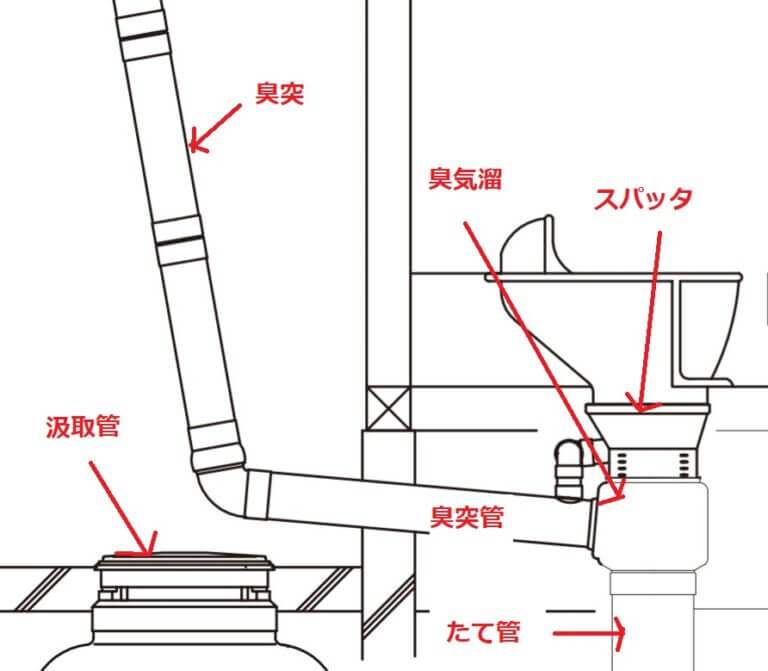 臭突

臭気溜

スパッタ

汲取管

臭突管

たて管