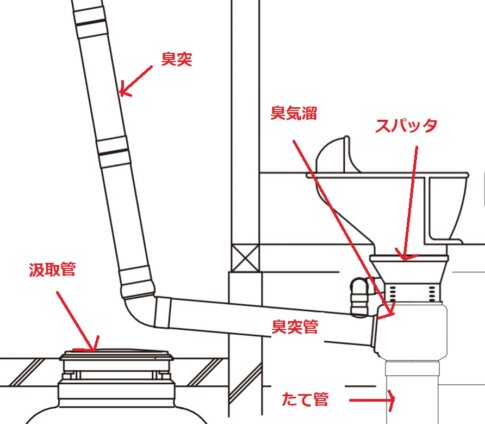 臭突

臭気溜

スパッタ

汲取管

臭突管

たて管